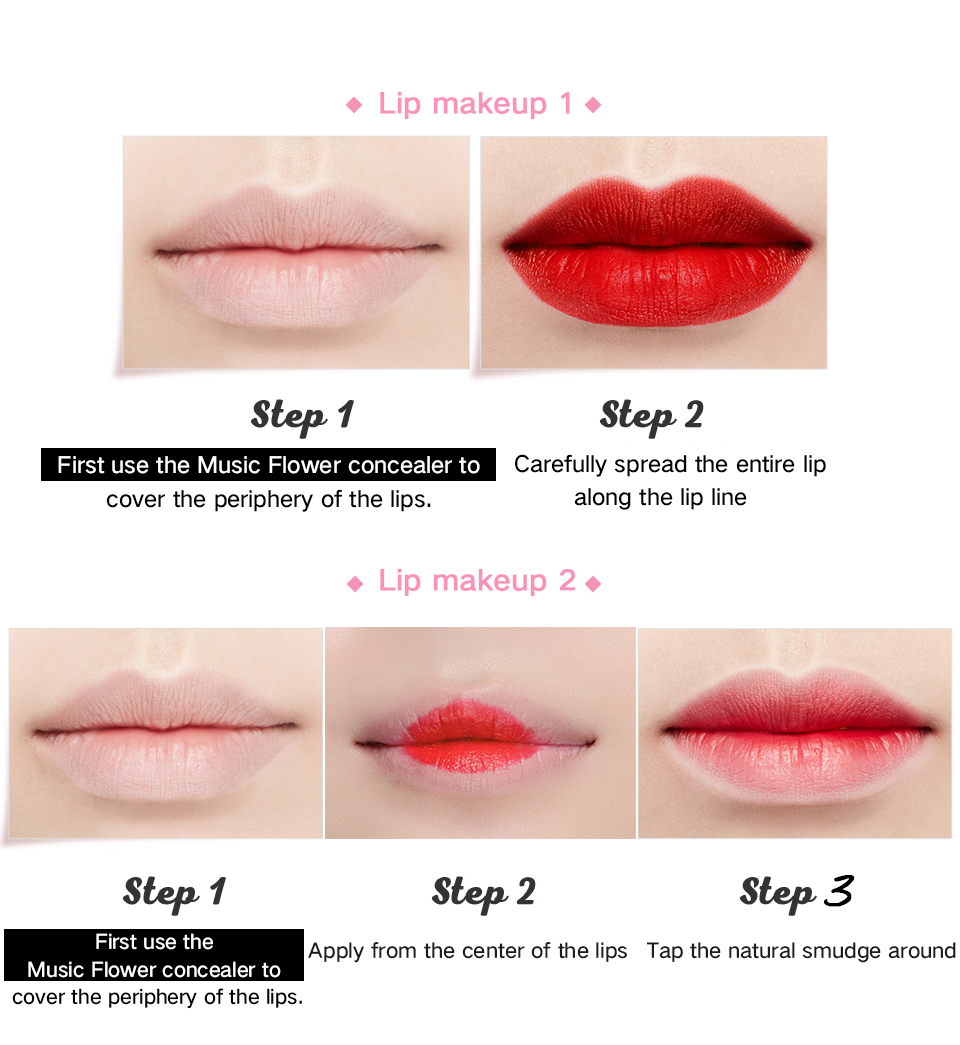 ◆ Lip makeup 1 ◆

Step 1

First use the Music Flower concealer to cover the periphery of the lips.

Step 2

Carefully spread the entire lip along the lip line

◆ Lip makeup 2 ◆

Step 1

First use the Music Flower concealer to cover the periphery of the lips.

Step 2

Apply from the center of the lips

Step 3

Tap the natural smudge around